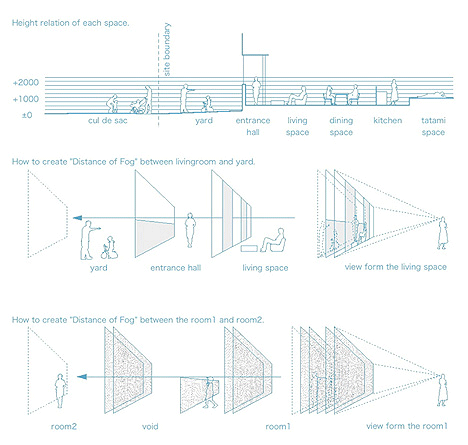 Height relation of each space.

site boundary

+2000
+1000
±0

cul de sac

yard

entrance hall

living space

dining space

kitchen

tatami space

How to create "Distance of Fog" between livingroom and yard.

yard

entrance hall

living space

view form the living space

How to create "Distance of Fog" between the room1 and room2.

room2

void

room1

view form the room1